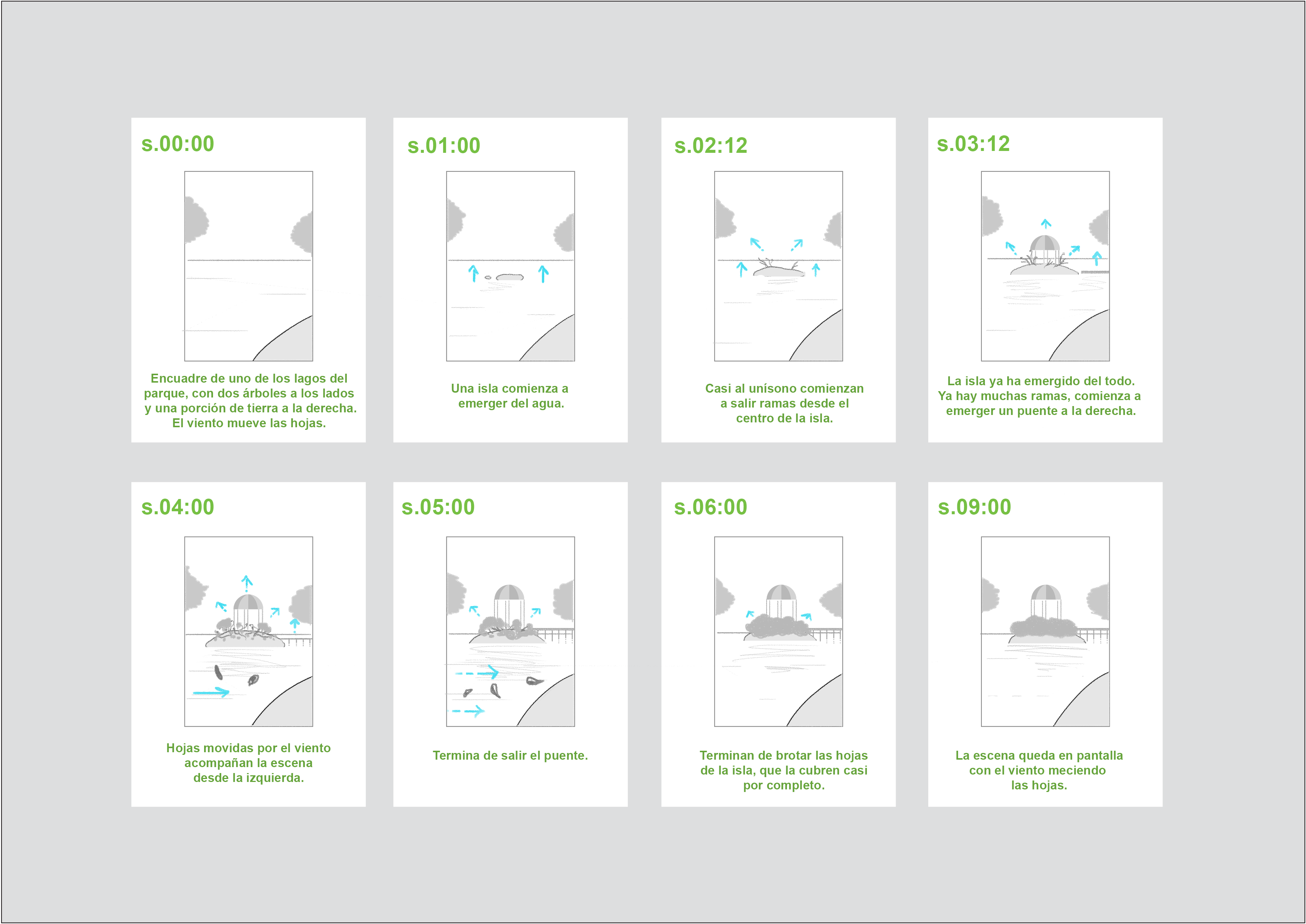 s.00:00

Encuadre de uno de los lagos del parque, con dos árboles a los lados y una porción de tierra a la derecha. El viento mueve las hojas.

s.01:00

Una isla comienza a emerger del agua.

s.02:12

Casi al unísono comienzan a salir ramas desde el centro de la isla.

s.03:12

La isla ya ha emergido del todo. Ya hay muchas ramas, comienza a emerger un puente a la derecha.

s.04:00

Hojas movidas por el viento acompañan la escena desde la izquierda.

s.05:00

Termina de salir el puente.

s.06:00

Terminan de brotar las hojas de la isla, que la cubren casi por completo.

s.09:00

La escena queda en pantalla con el viento meciendo las hojas.